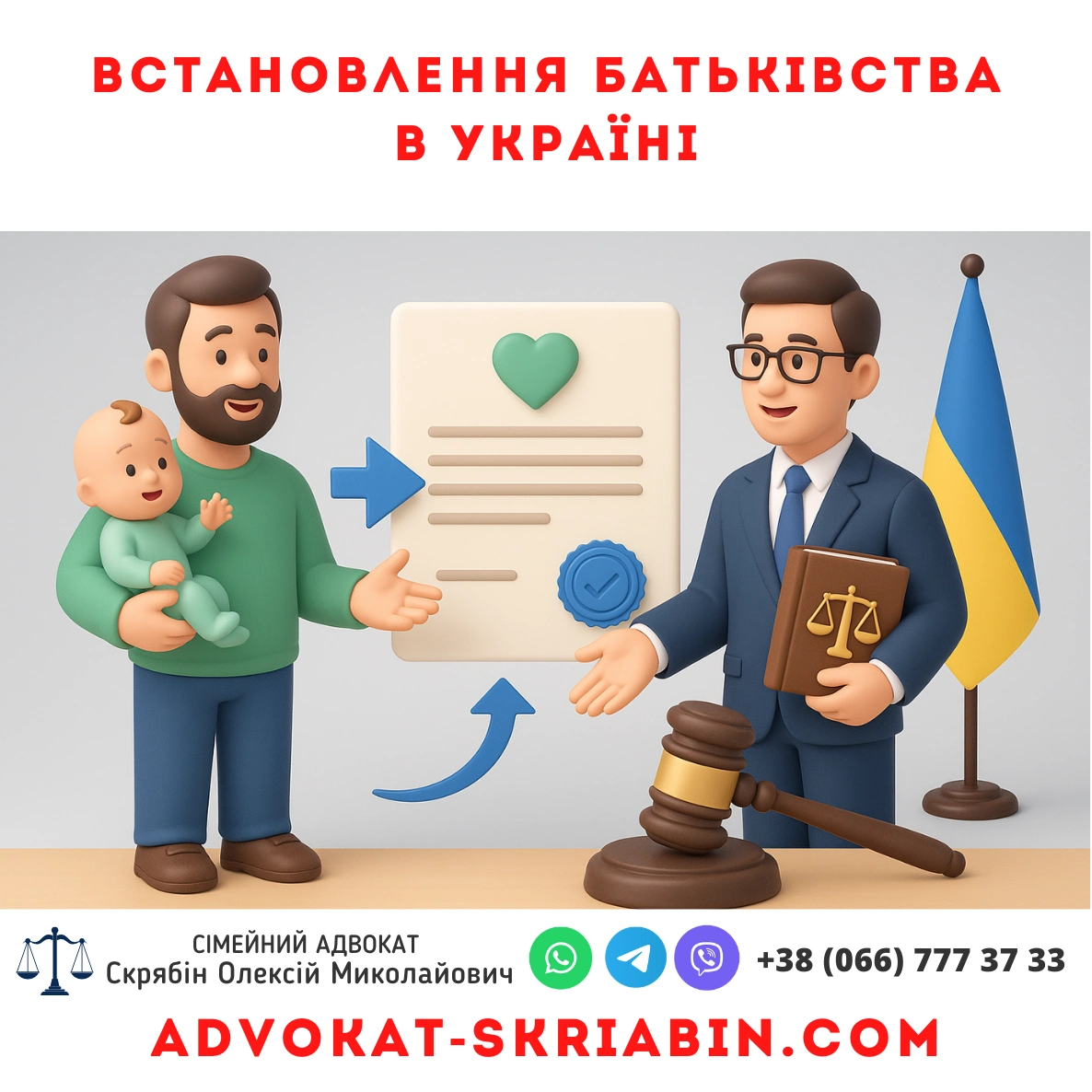 ВСТАНОВЛЕННЯ БАТЬКІВСТВА В УКРАЇНІ

СІМЕЙНИЙ АДВОКАТ
Скрябін Олексій Миколайович

+38 (066) 777 37 33

ADVOKAT-SKRIABIN.COM